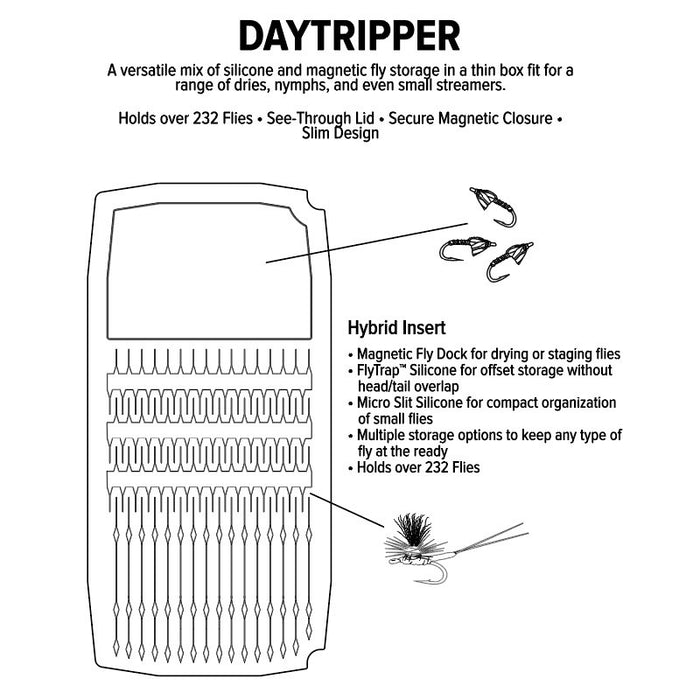 DAYTRIPPER

A versatile mix of silicone and magnetic fly storage in a thin box fit for a range of dries, nymphs, and even small streamers.

Holds over 232 Flies • See-Through Lid • Secure Magnetic Closure • Slim Design

Hybrid Insert

• Magnetic Fly Dock for drying or staging flies
• FlyTrap™ Silicone for offset storage without head/tail overlap
• Micro Slit Silicone for compact organization of small flies
• Multiple storage options to keep any type of fly at the ready
• Holds over 232 Flies